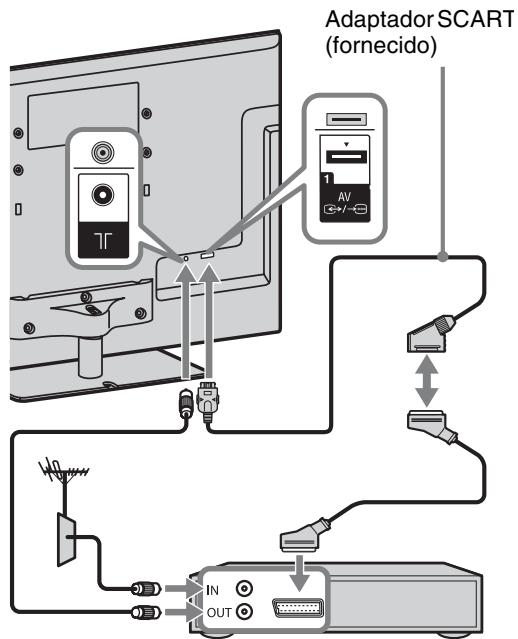 Adaptador SCART (fornecido)

1
AV

IN
OUT