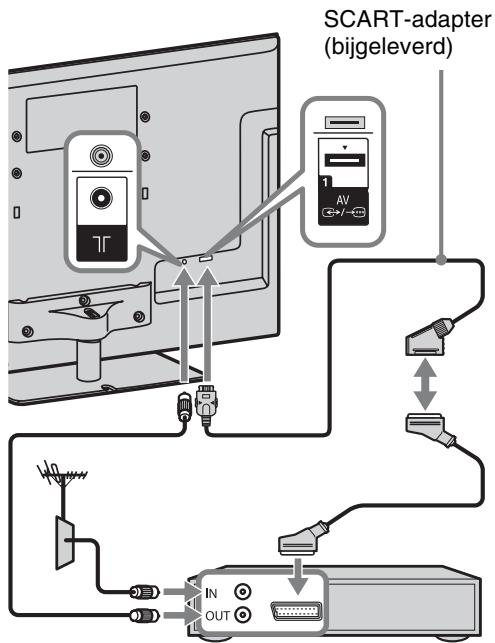 SCART-adapter (bijgeleverd)

1
AV

IN
OUT