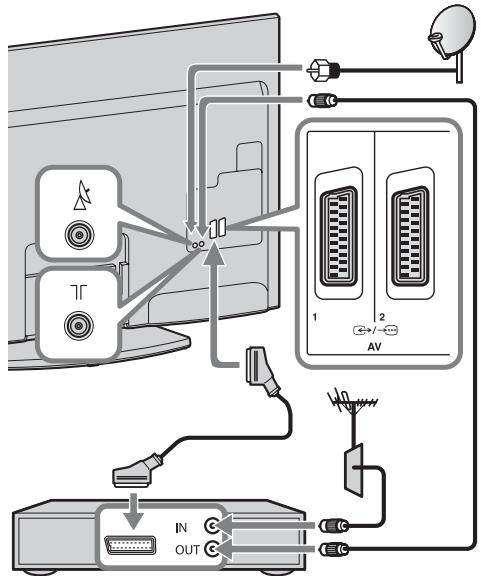 1
2
AV
IN
OUT