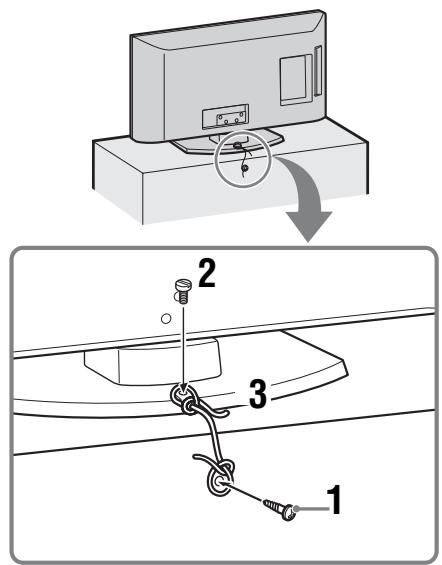 2
3
1