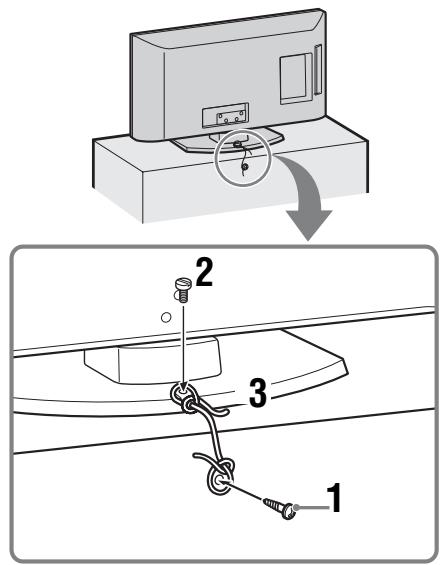 2

3

1