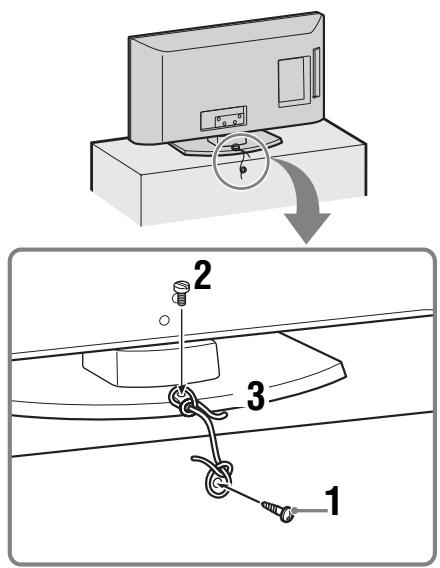 2

3

1