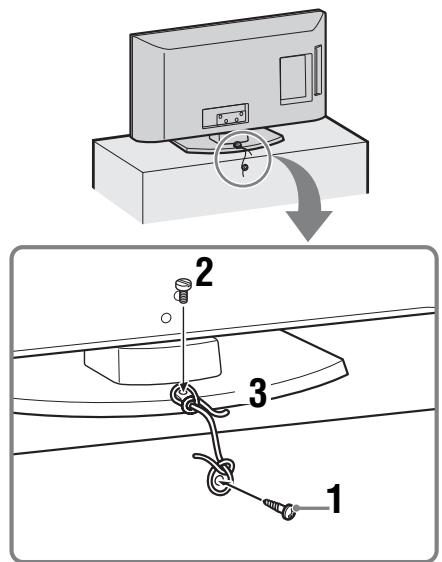 2
3
1