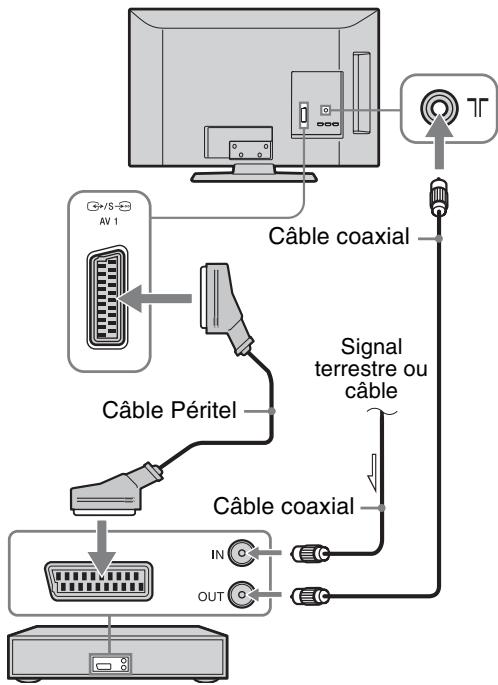 /S
AV 1

Câble coaxial

Signal terrestre ou câble

Câble Péritel

Câble coaxial

IN

OUT