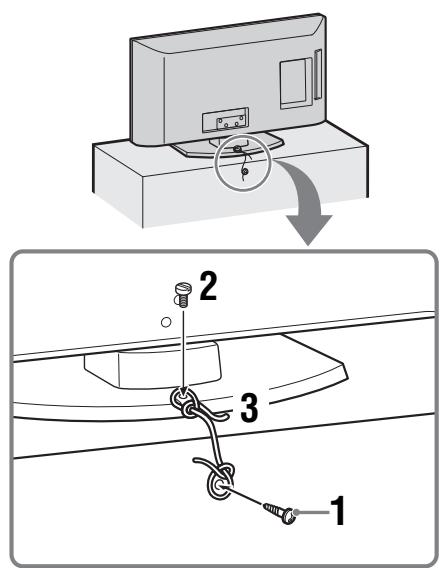 2
3
1