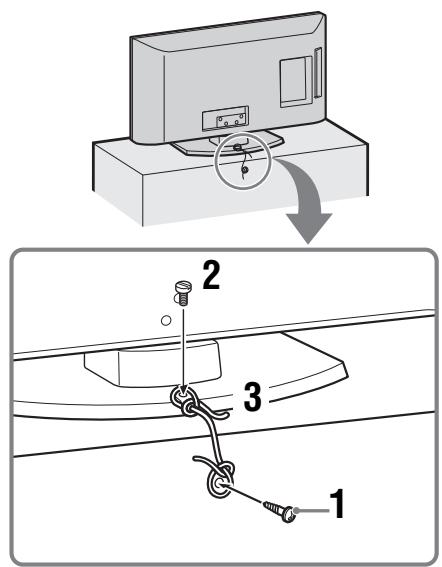 2

3

1