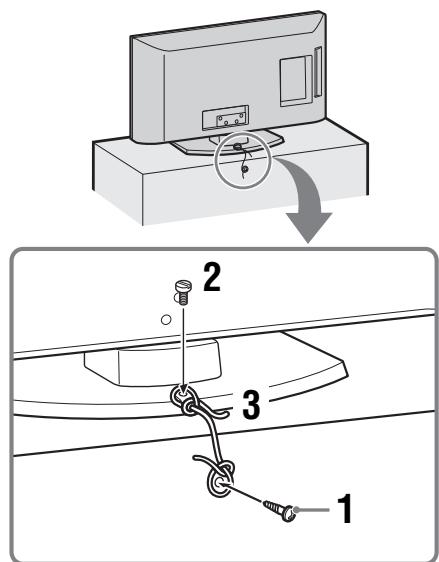 2
3
1