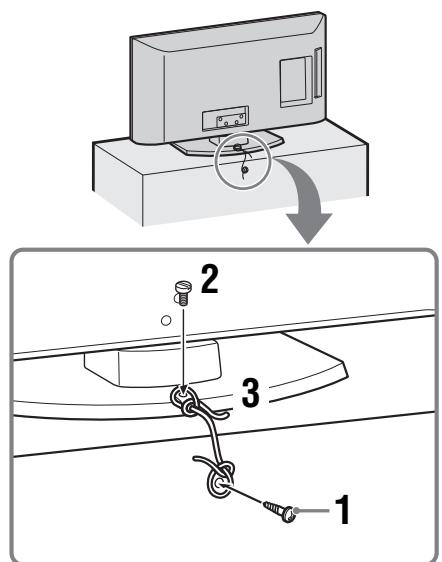 2
3
1