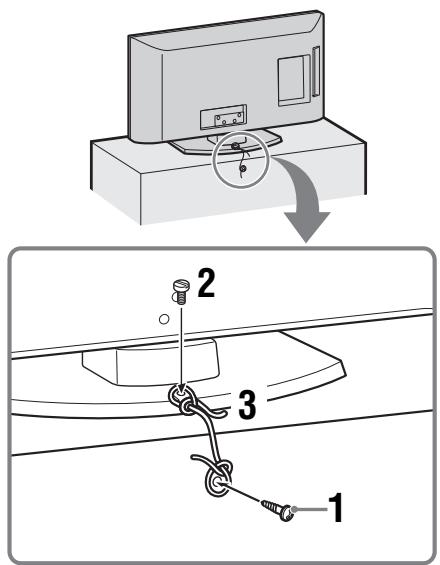 2

3

1