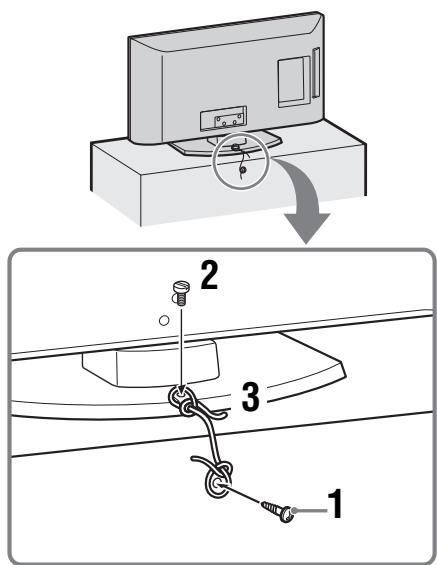 2
3
1