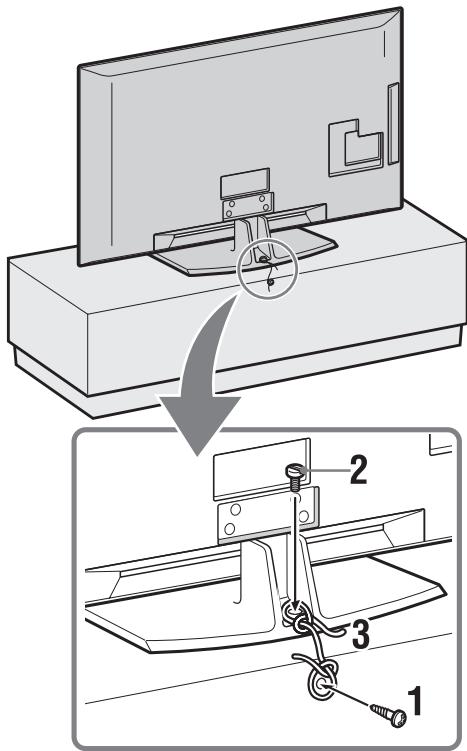 2
3
1