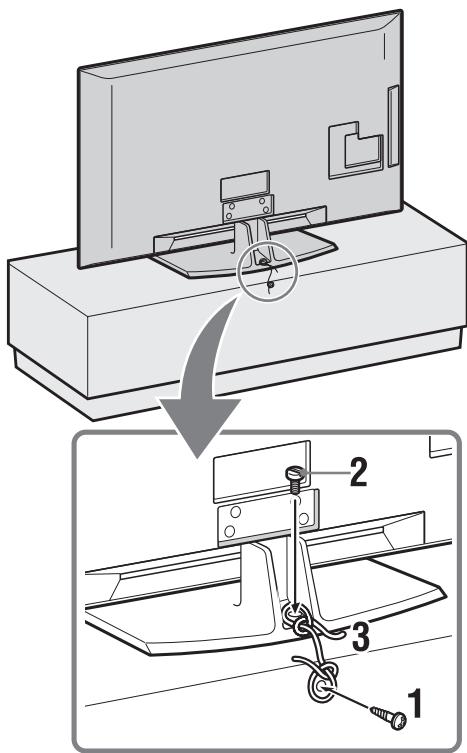 2
3
1