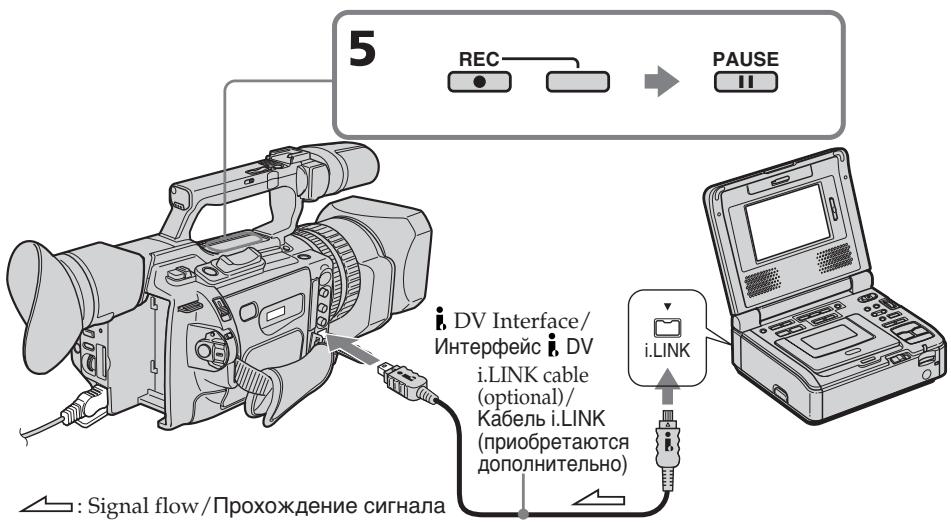 5

REC

PAUSE

DV Interface/ Интерфейс DV

i.LINK

i.LINK cable (optional)/ Кабель i.LINK (приобретаются дополнительно)

: Signal flow/Прохождение сигнала