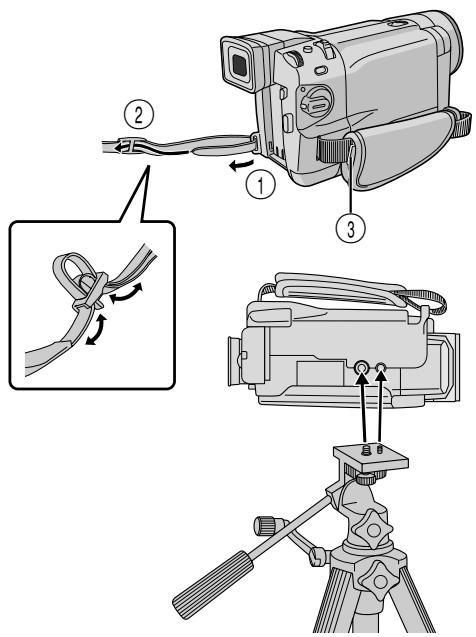 ②
①
③