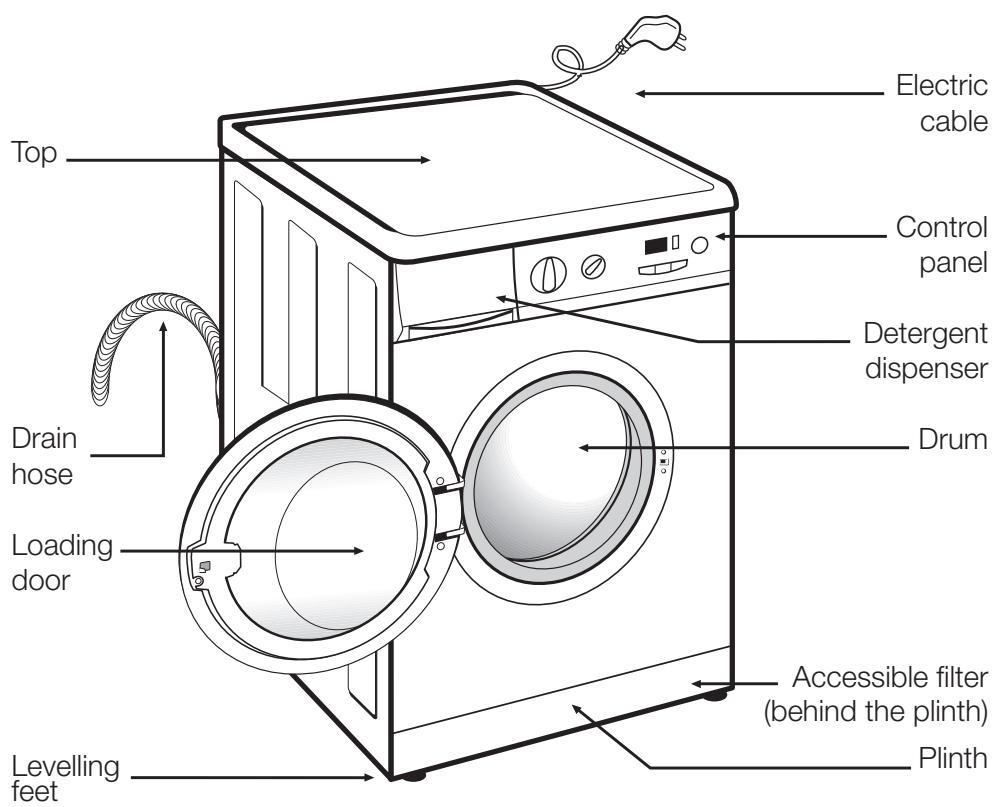 Top

Electric cable

Control panel

Detergent dispenser

Drain hose

Drum

Loading door

Accessible filter (behind the plinth)

Plinth

Levelling feet