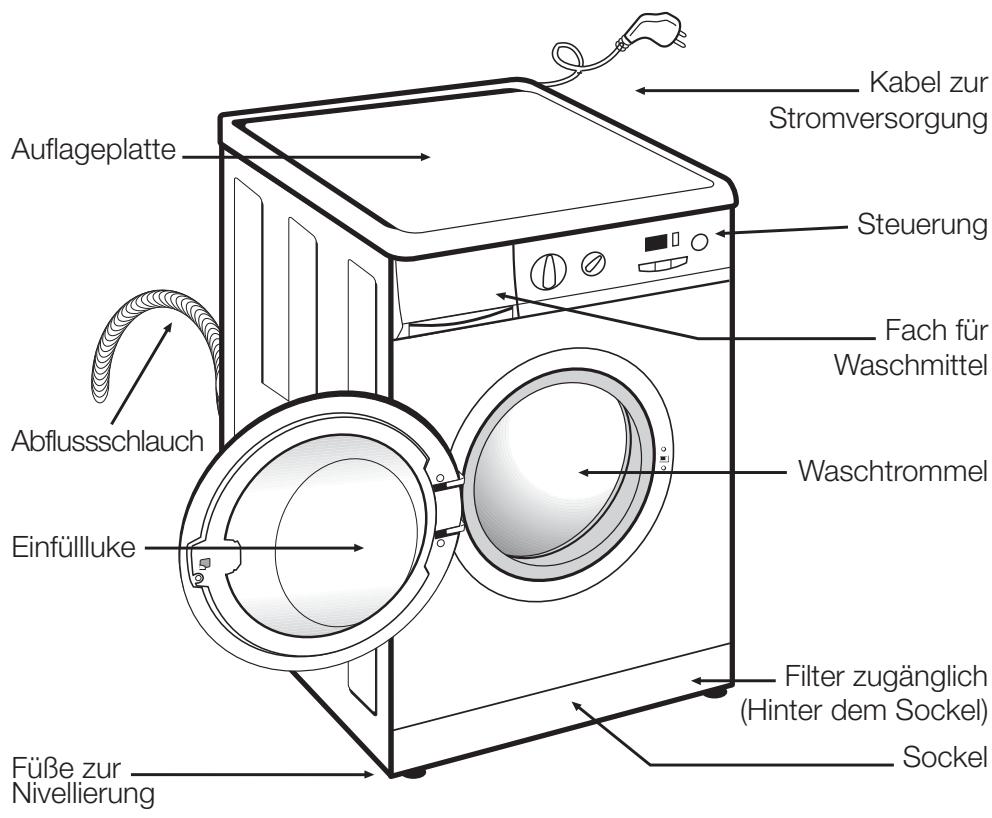 Kabel zur Stromversorgung

Auflageplatte

Steuerung

Fach für Waschmittel

Abflussschlauch

Waschtrommel

Einfüllluke

Filter zugänglich (Hinter dem Sockel)

Sockel

Füße zur Nivellierung