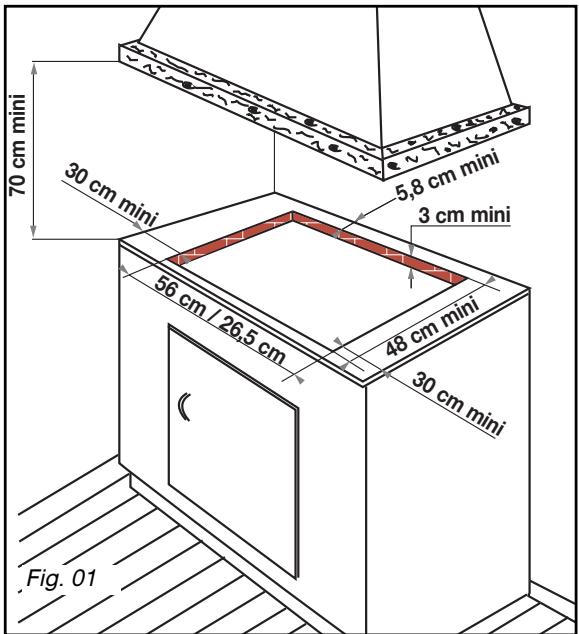 70 cm mini
30 cm mini
5,8 cm mini
3 cm mini
56 cm / 26,5 cm
48 cm mini
30 cm mini
Fig. 01