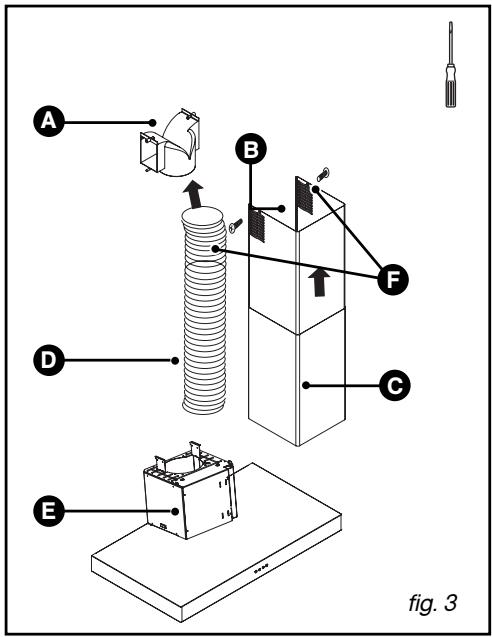 A
B
F
D
C
E
fig. 3