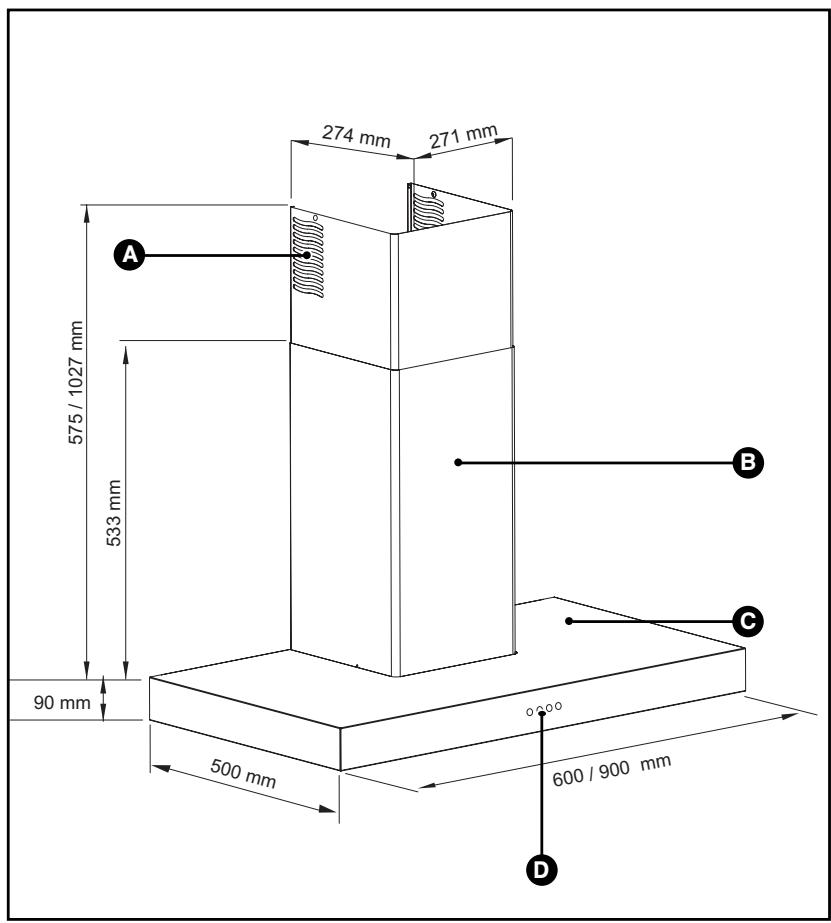 274 mm
271 mm
A
575 / 1027 mm
533 mm
B
C
90 mm
500 mm
600 / 900 mm
D