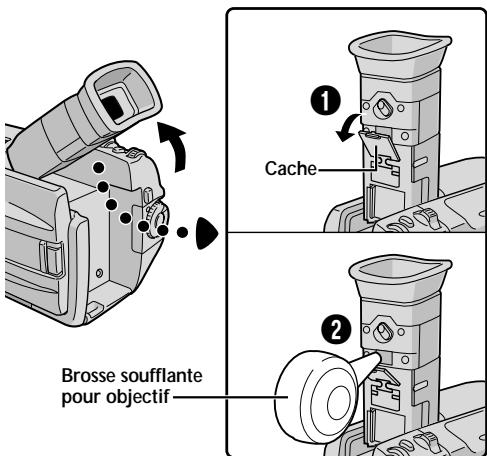 1

Cache

2

Brosse soufflante pour objectif