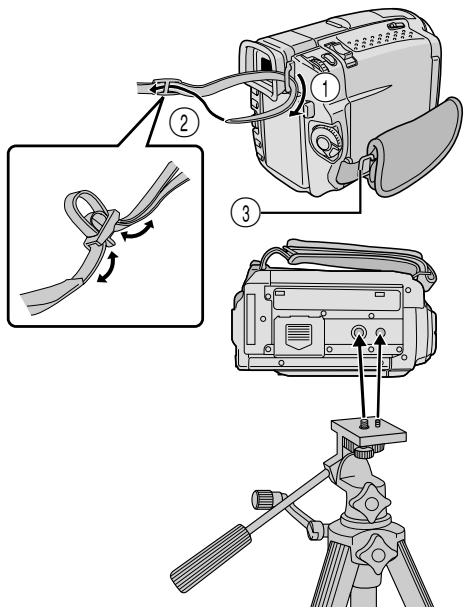 ①
②
③