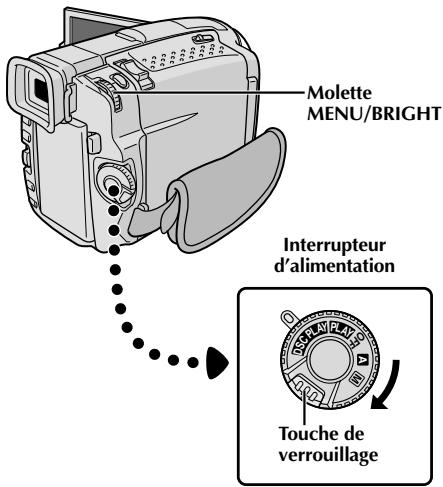 Molette MENU/BRIGHT

Interrupteur d'alimentation

DSC PLAY PLAY OFF A M

Touche de verrouillage