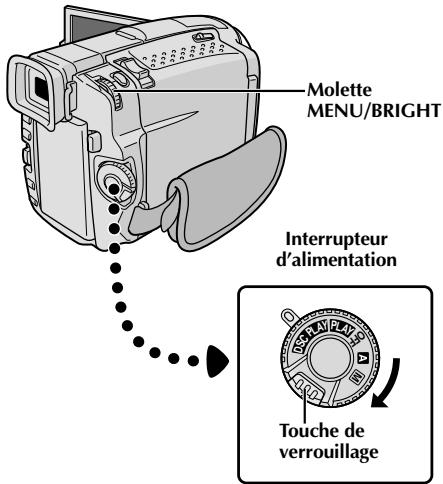 Molette
MENU/BRIGHT

Interrupteur
d'alimentation

DSC PLAY PLAY OFF A M

Touche de
verrouillage