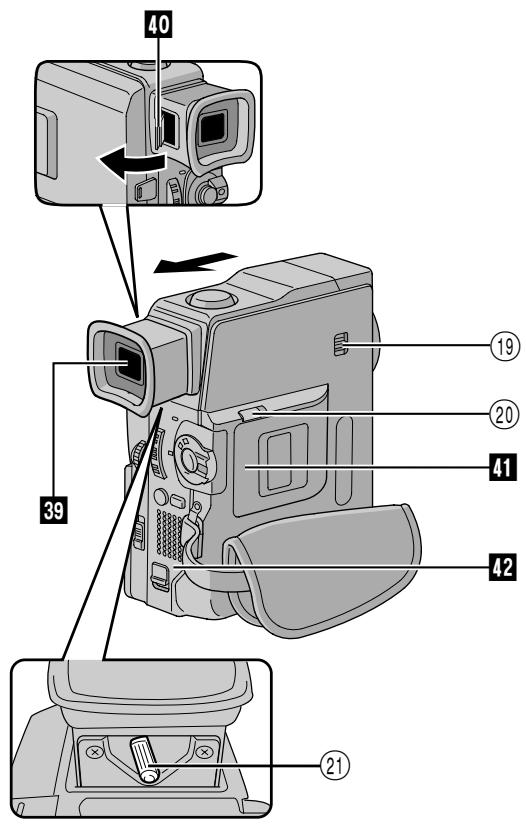 40

⑲

⑳

41

39

42

㉑