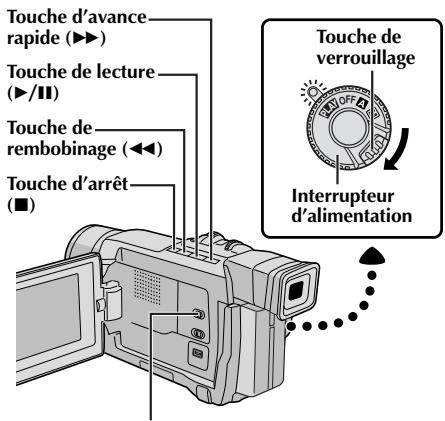 Touche d'avance rapide (▶▶)

Touche de lecture (▶/❚❚)

Touche de rembobinage (◀◀)

Touche d'arrêt (■)

Touche de verrouillage

PLAY OFF A

Interrupteur d'alimentation