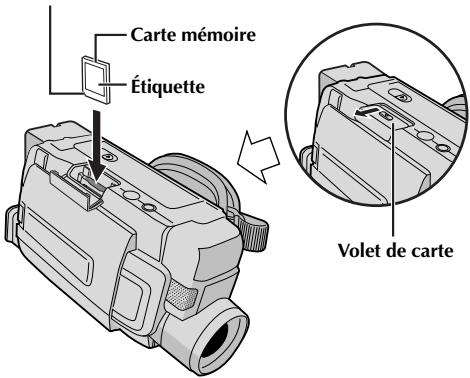 Carte mémoire
Étiquette
Volet de carte