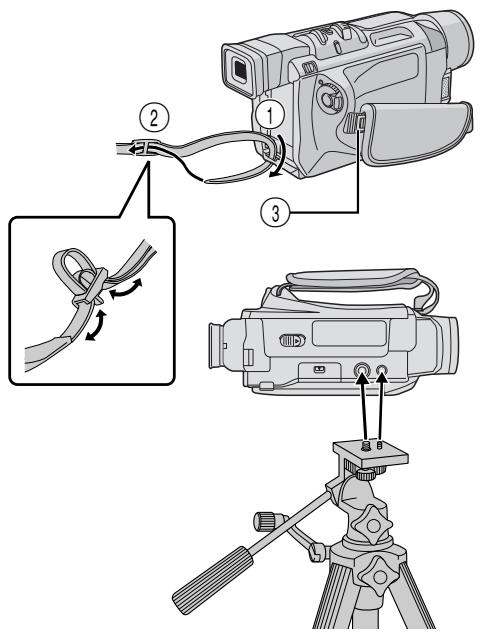 2
1
3