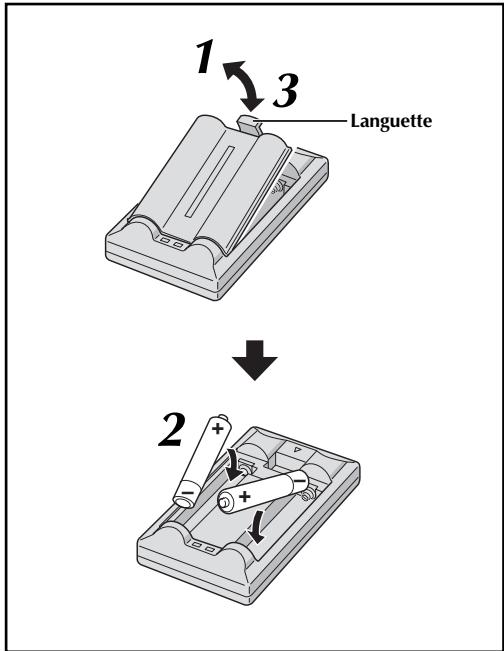 1
3
Languette

2
+
−
+
−