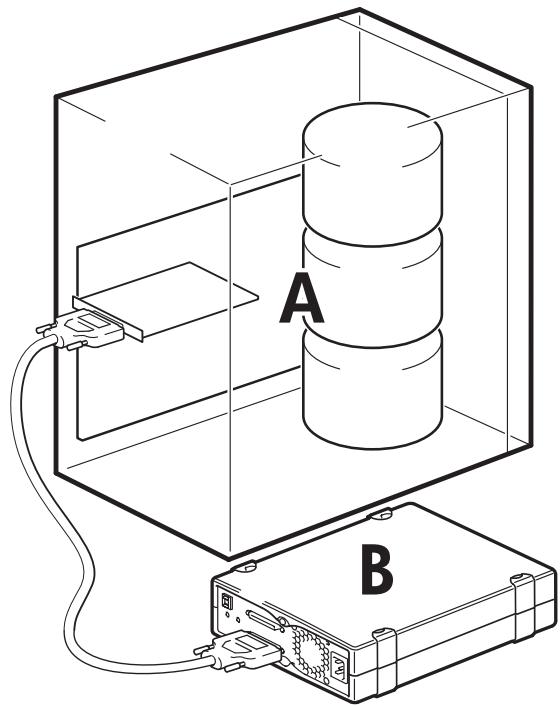 A

B