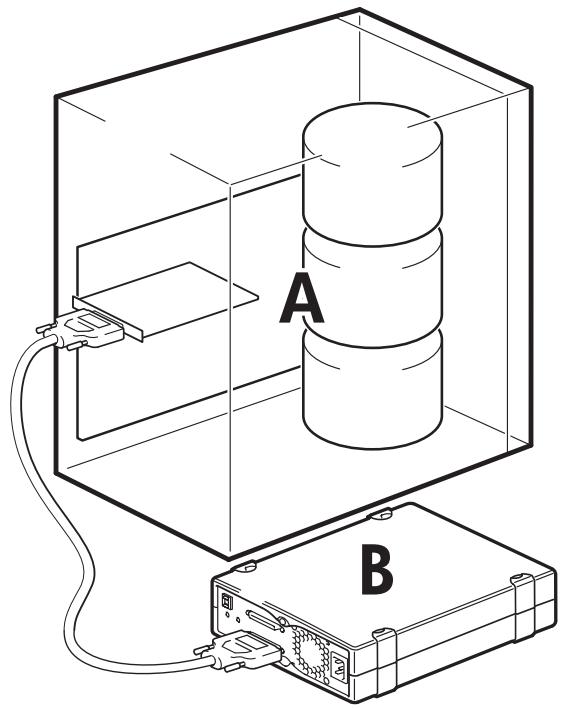 A

B