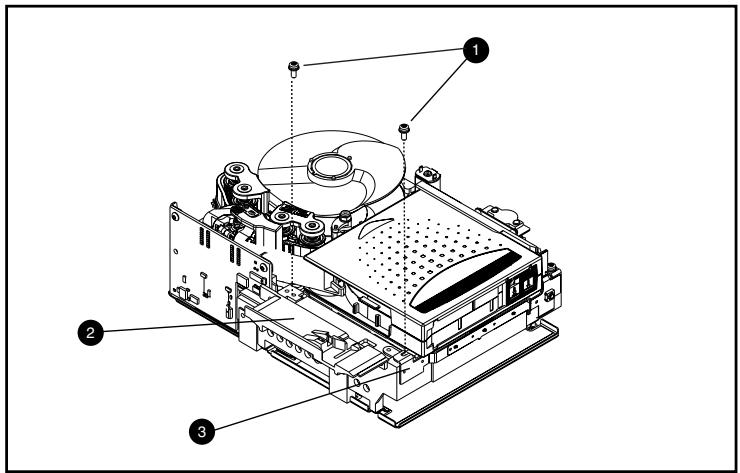 1
2
3