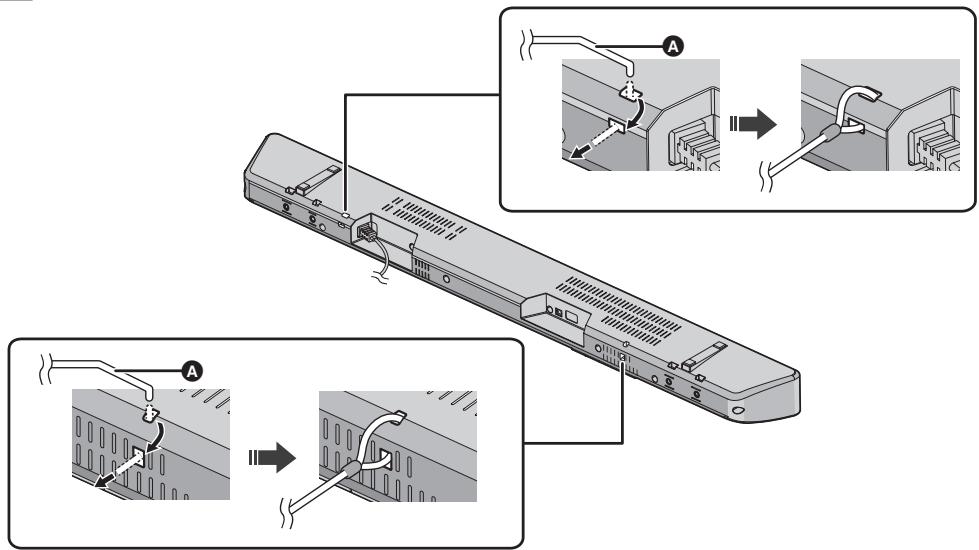 A

A