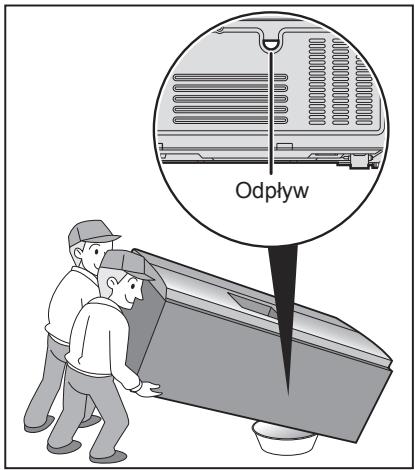 Odpływ