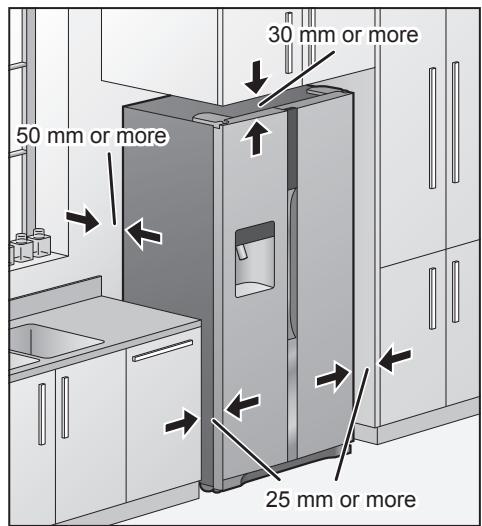 30 mm or more

50 mm or more

25 mm or more