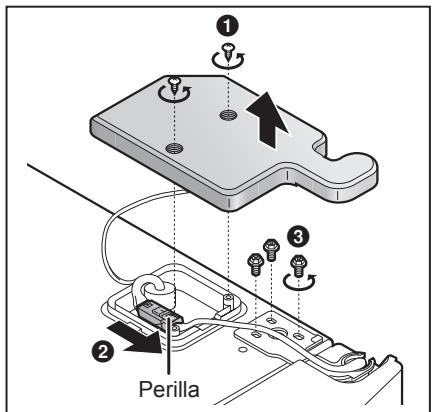 1
3
2
Perilla