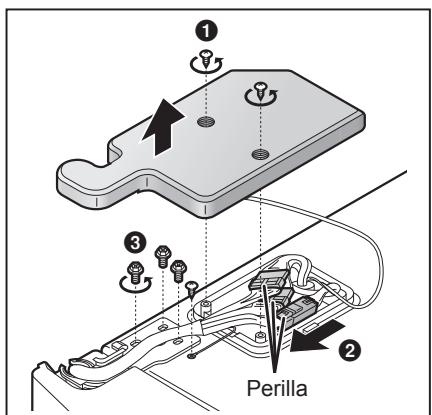 1

3

2

Perilla