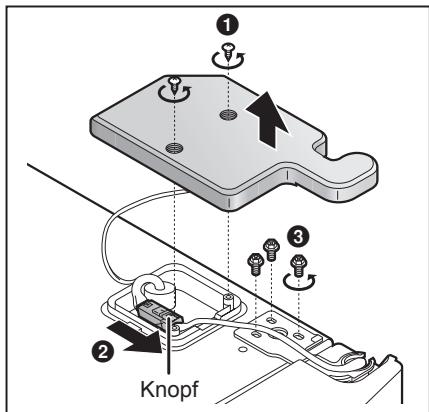 1
3
2
Knopf