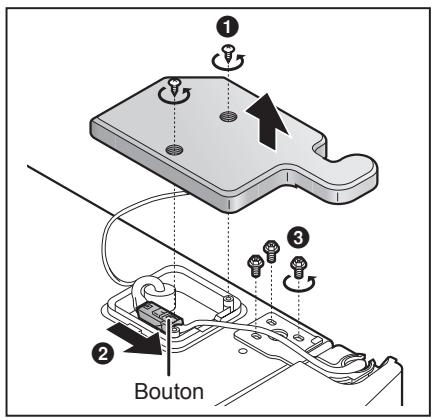 1

3

2

Bouton