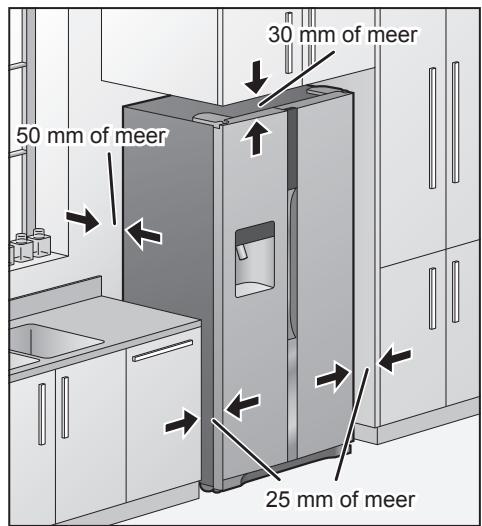 30 mm of meer

50 mm of meer

25 mm of meer