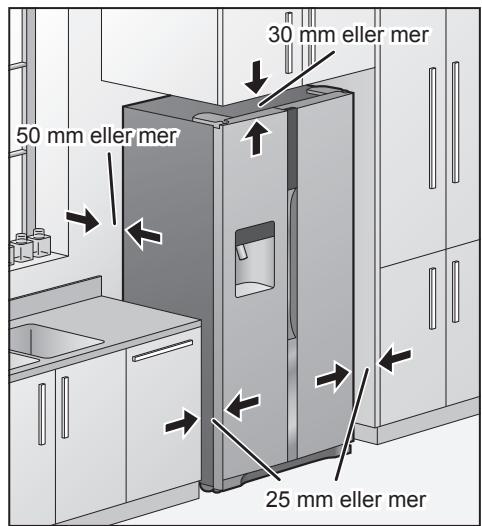 30 mm eller mer

50 mm eller mer

25 mm eller mer