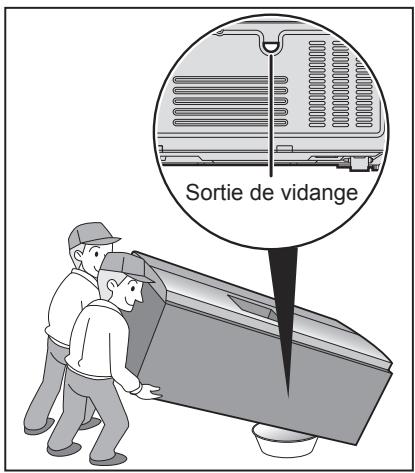 Sortie de vidange