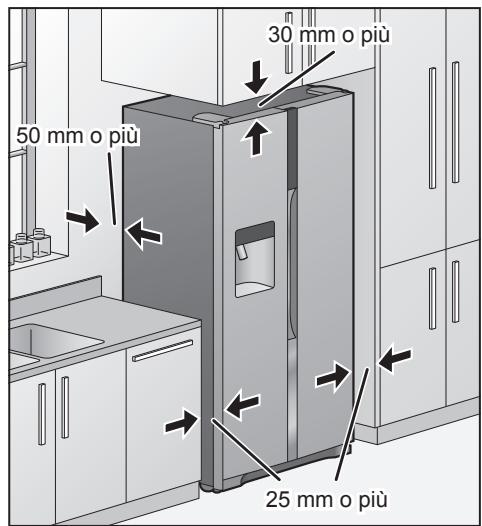 30 mm o più

50 mm o più

25 mm o più