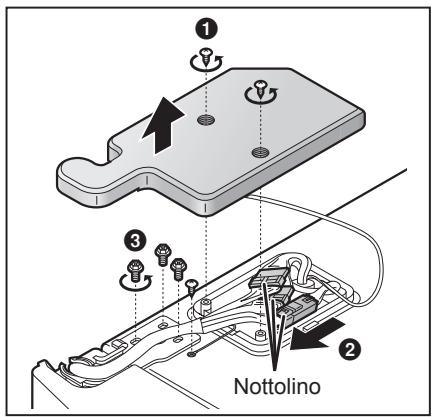 1
3
2
Nottolino