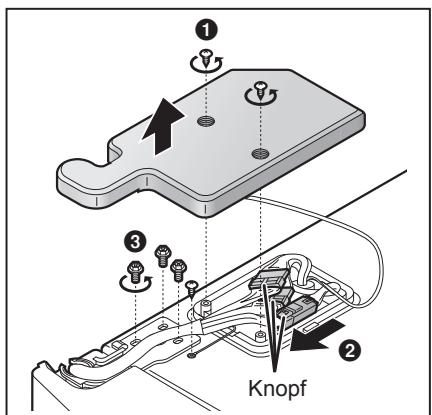 1

3

2

Knopf