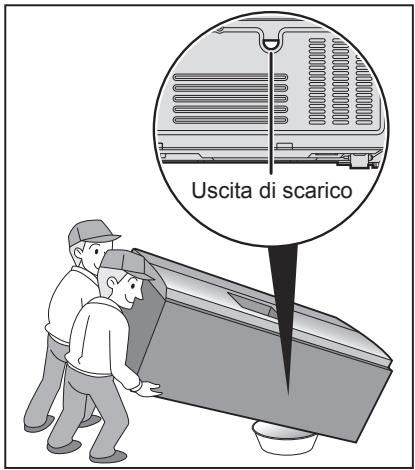 Uscita di scarico