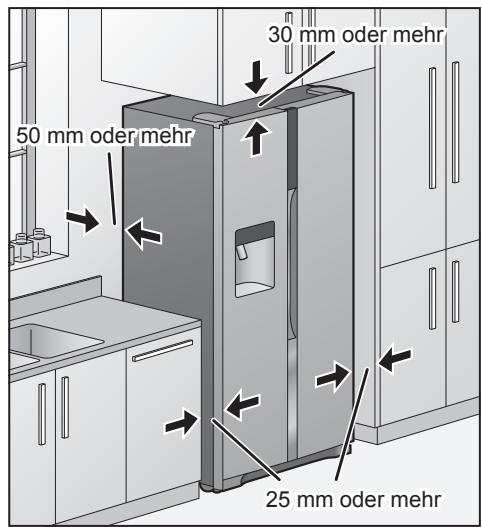 30 mm oder mehr

50 mm oder mehr

25 mm oder mehr